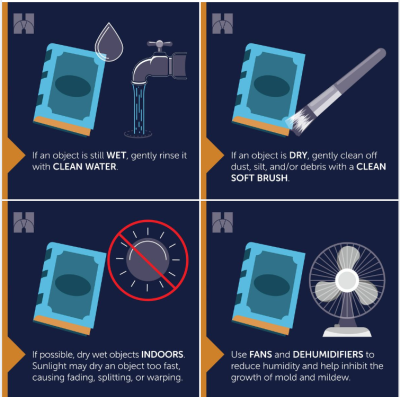 If an object is still WET, gently rinse it with CLEAN WATER.

If an object is DRY, gently clean off dust, silt, and/or debris with a CLEAN SOFT BRUSH.

If possible, dry wet objects INDOORS. Sunlight may dry an object too fast, causing fading, splitting, or warping.

Use FANS and DEHUMIDIFIERS to reduce humidity and help inhibit the growth of mold and mildew.